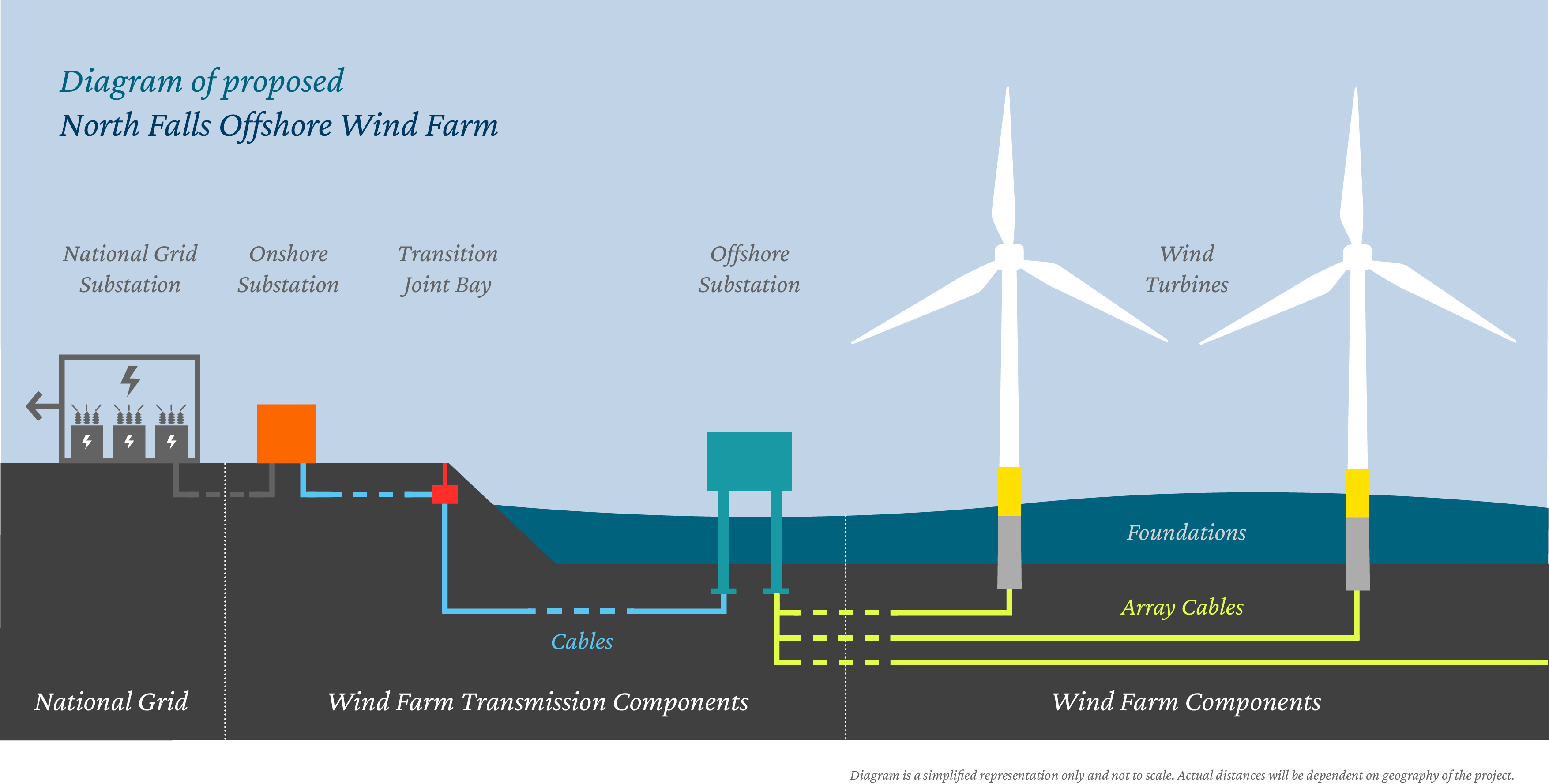 Diagram of proposed
North Falls Offshore Wind Farm

National Grid Substation

Onshore Substation

Transition Joint Bay

Offshore Substation

Wind Turbines

Foundations

Array Cables

Cables

National Grid

Wind Farm Transmission Components

Wind Farm Components

Diagram is a simplified representation only and not to scale. Actual distances will be dependent on geography of the project.